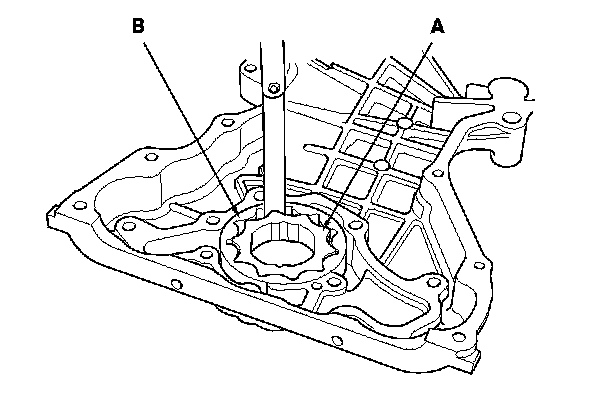 B
A