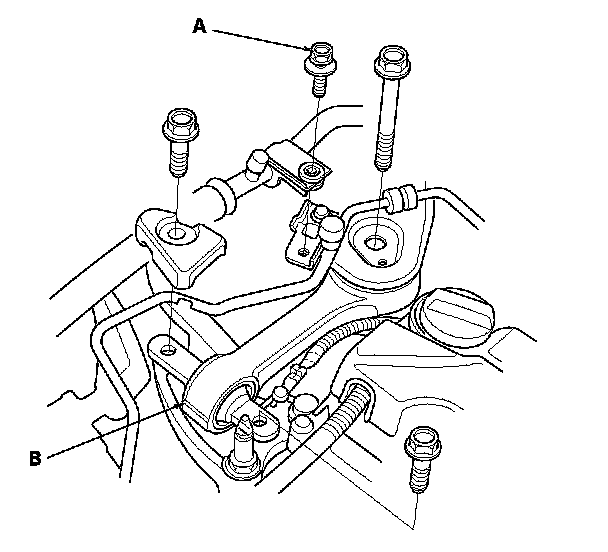 A

B