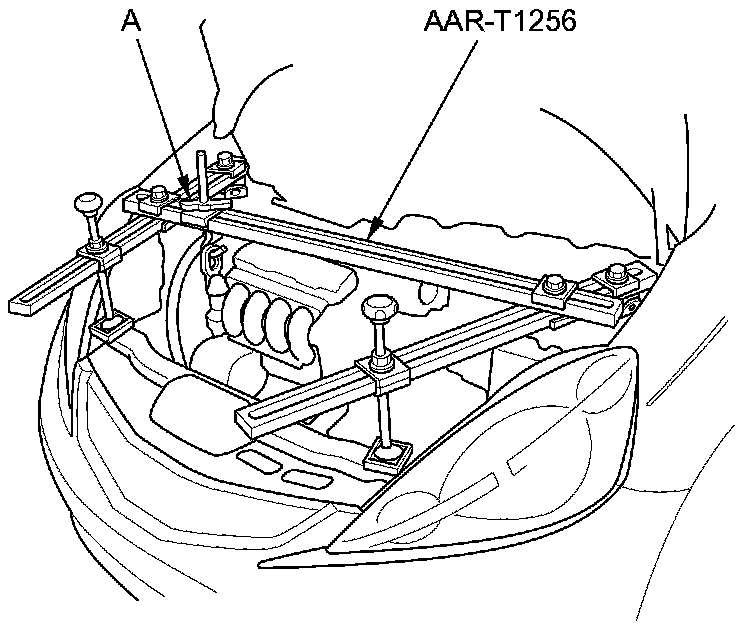 A
AAR-T1256