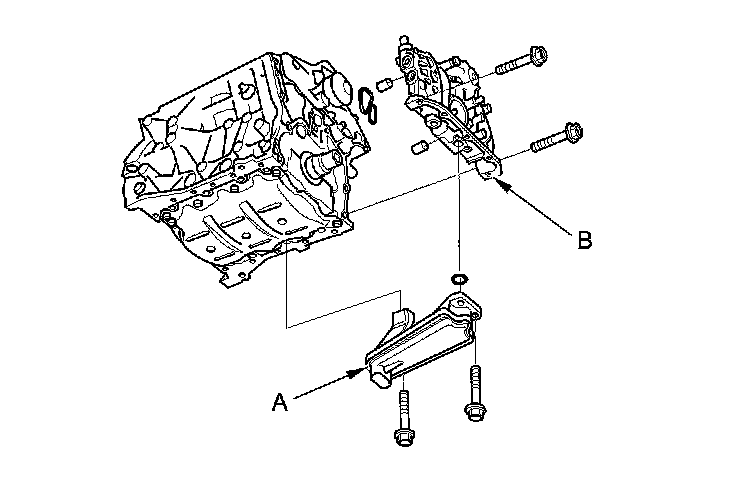 B

A