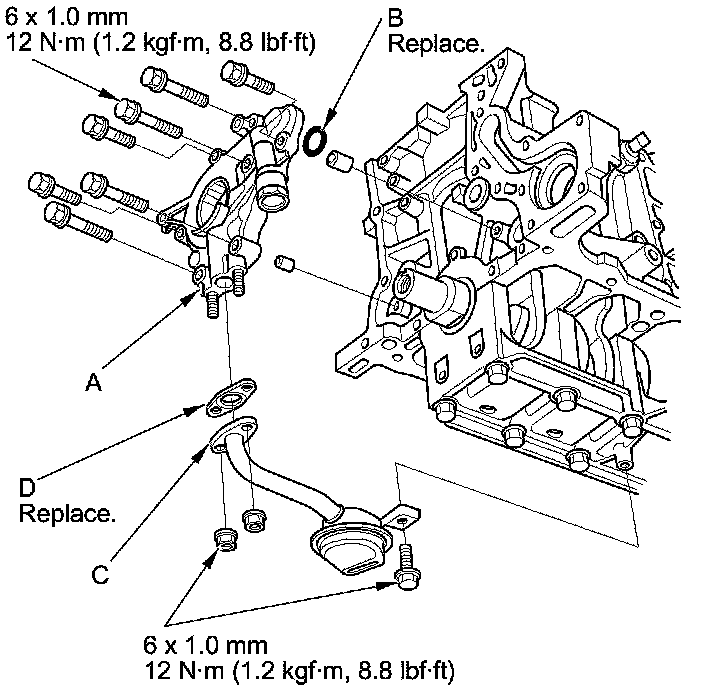 6 x 1.0 mm
12 N·m (1.2 kgf·m, 8.8 lbf·ft)

B
Replace.

A

D
Replace.

C

6 x 1.0 mm
12 N·m (1.2 kgf·m, 8.8 lbf·ft)