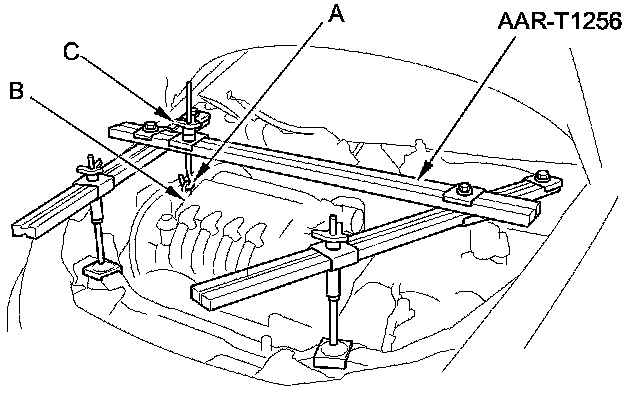 A
AAR-T1256
C
B