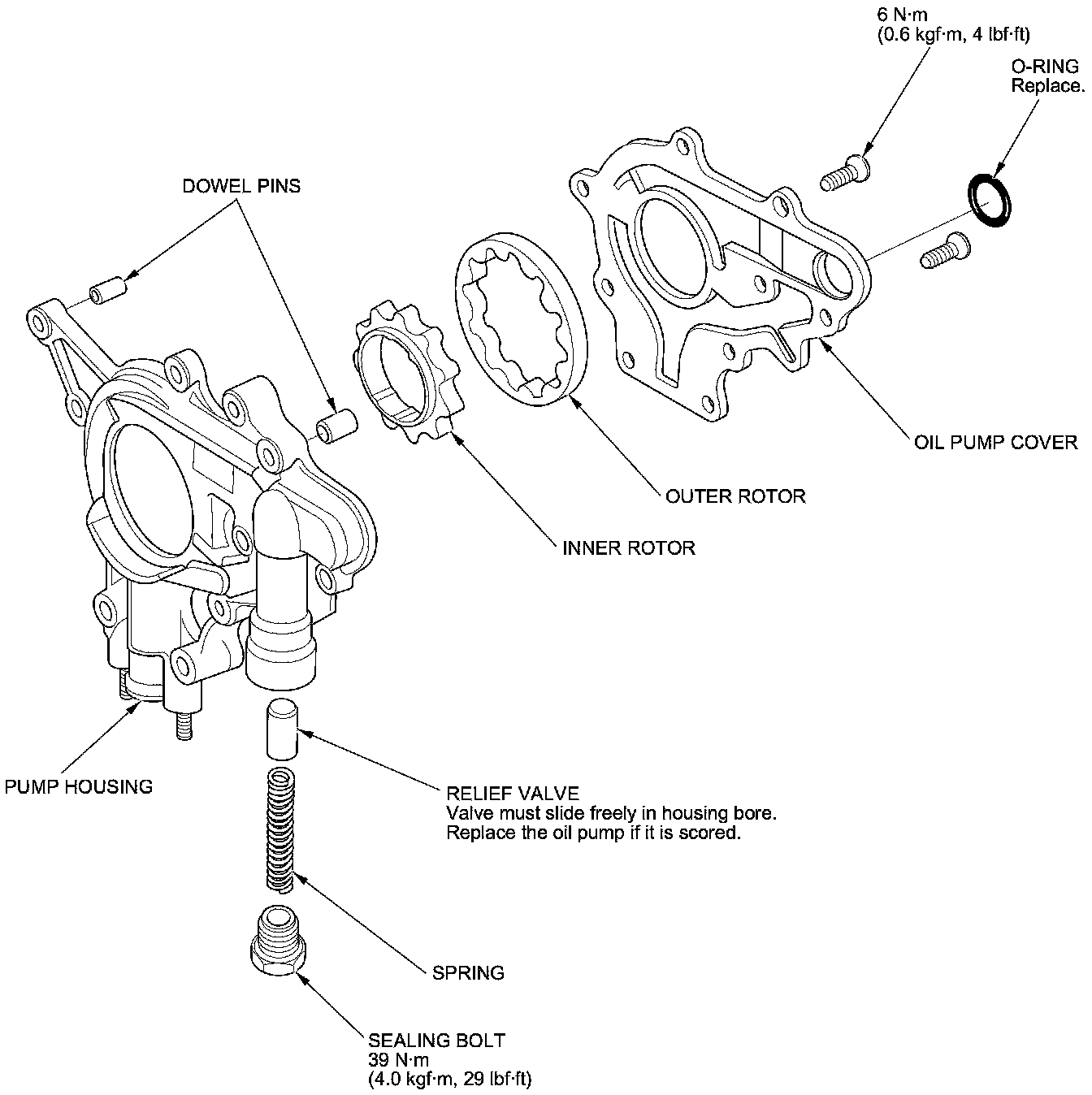 6 N·m
(0.6 kgf·m, 4 lbf·ft)

O-RING
Replace.

DOWEL PINS

OIL PUMP COVER

OUTER ROTOR

INNER ROTOR

PUMP HOUSING

RELIEF VALVE
Valve must slide freely in housing bore.
Replace the oil pump if it is scored.

SPRING

SEALING BOLT
39 N·m
(4.0 kgf·m, 29 lbf·ft)