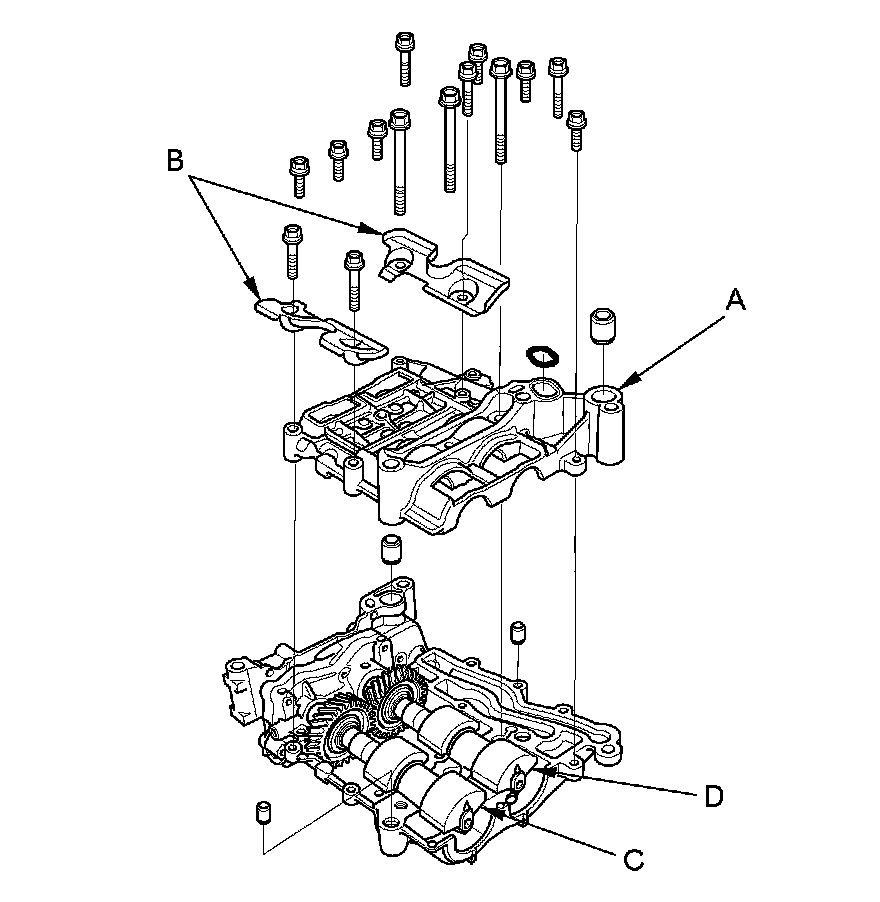 B
A
D
C