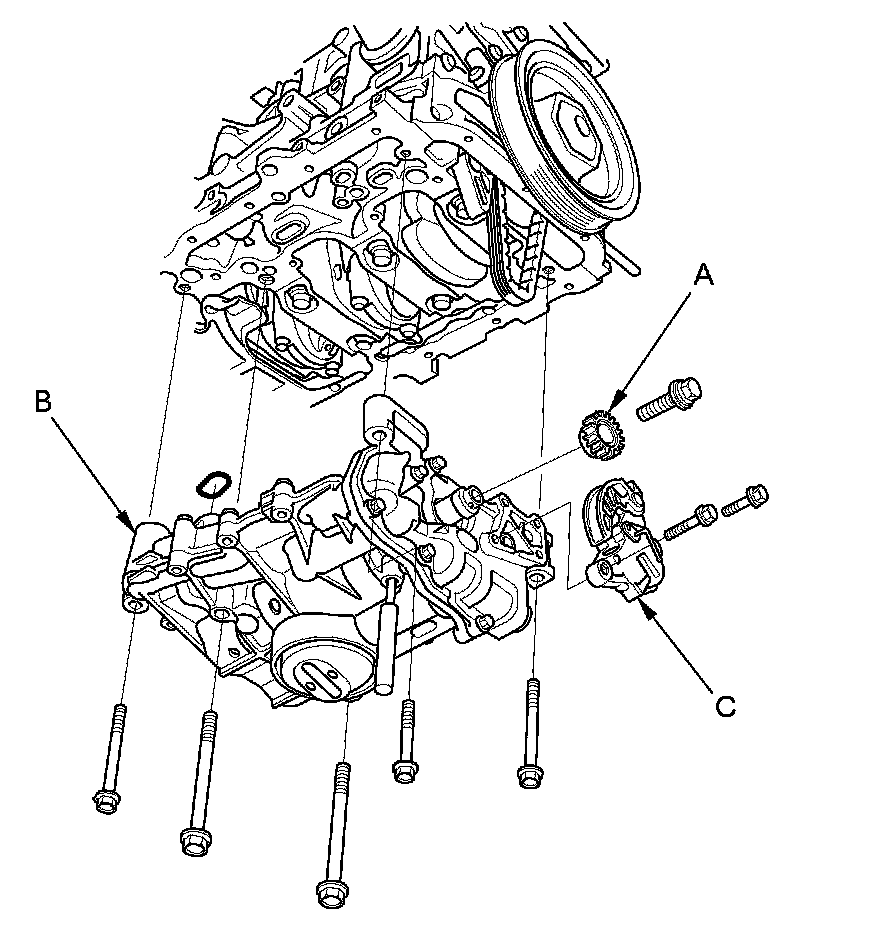 A
B
C