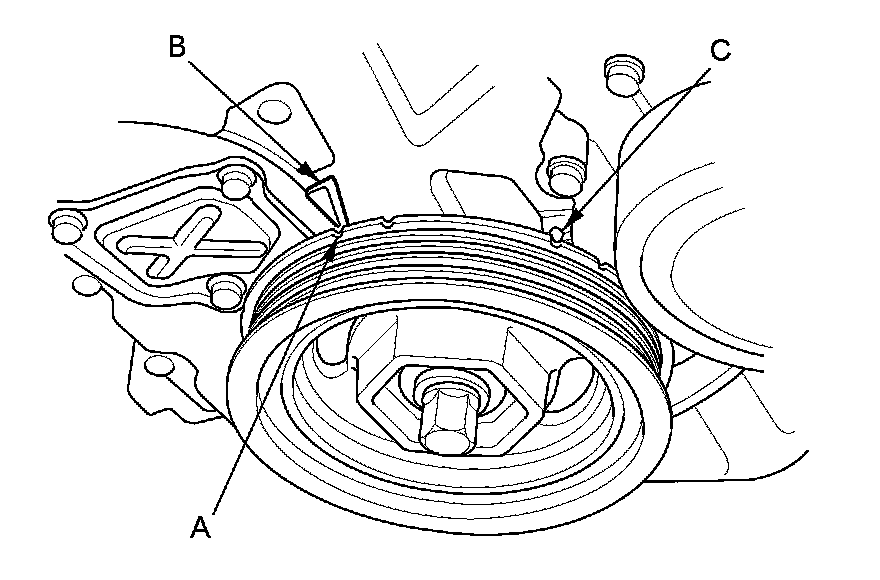 B
C
A