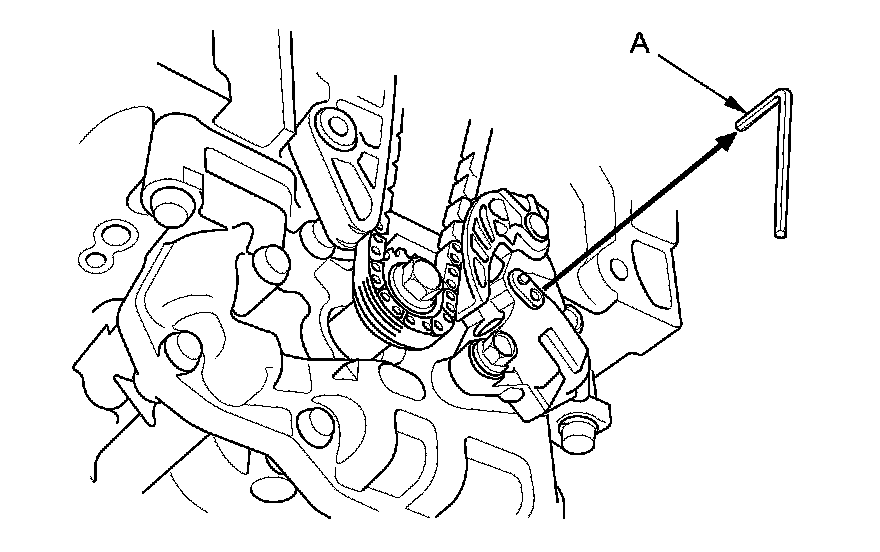 A