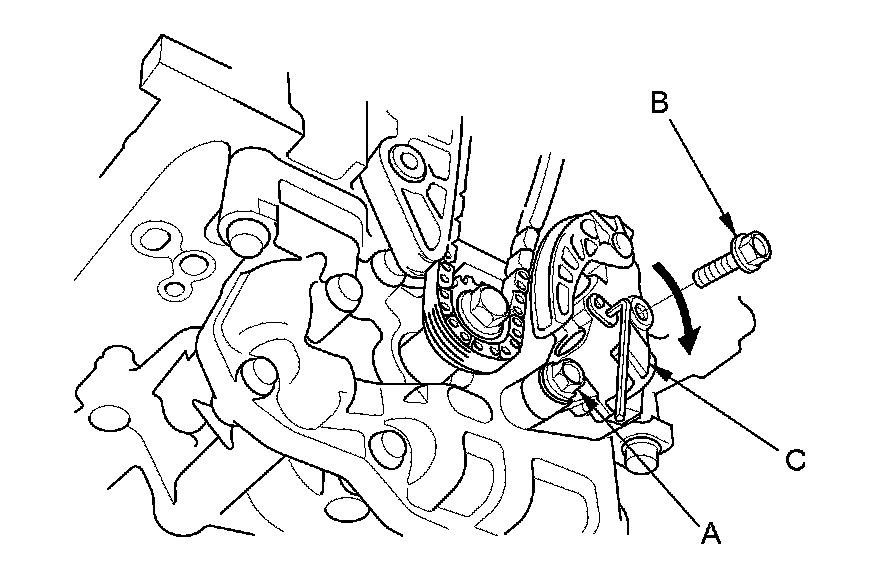 B
C
A