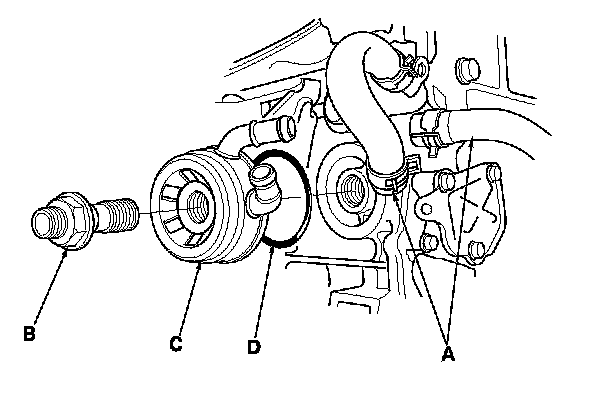 B
C
D
A