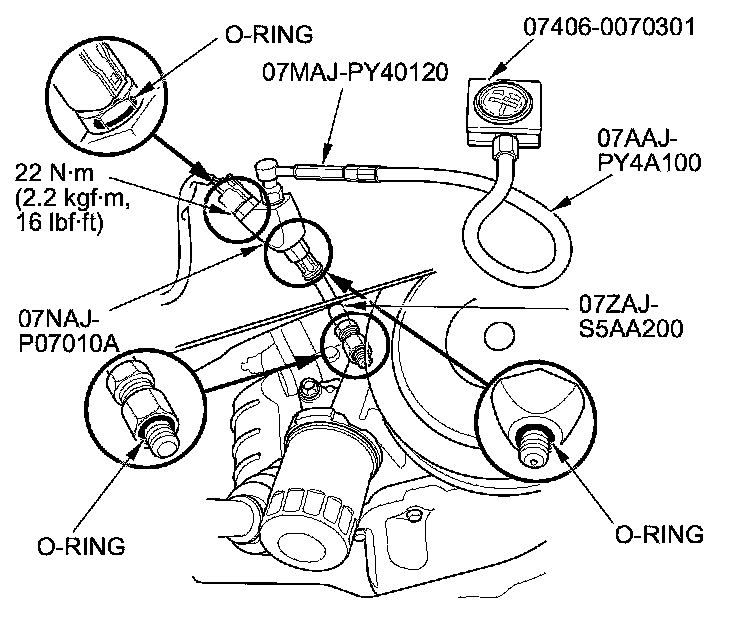 O-RING

07406-0070301

07MAJ-PY40120

07AAJ-PY4A100

22 N·m (2.2 kgf·m, 16 lbf·ft)

07NAJ-P07010A

07ZAJ-S5AA200

O-RING

O-RING