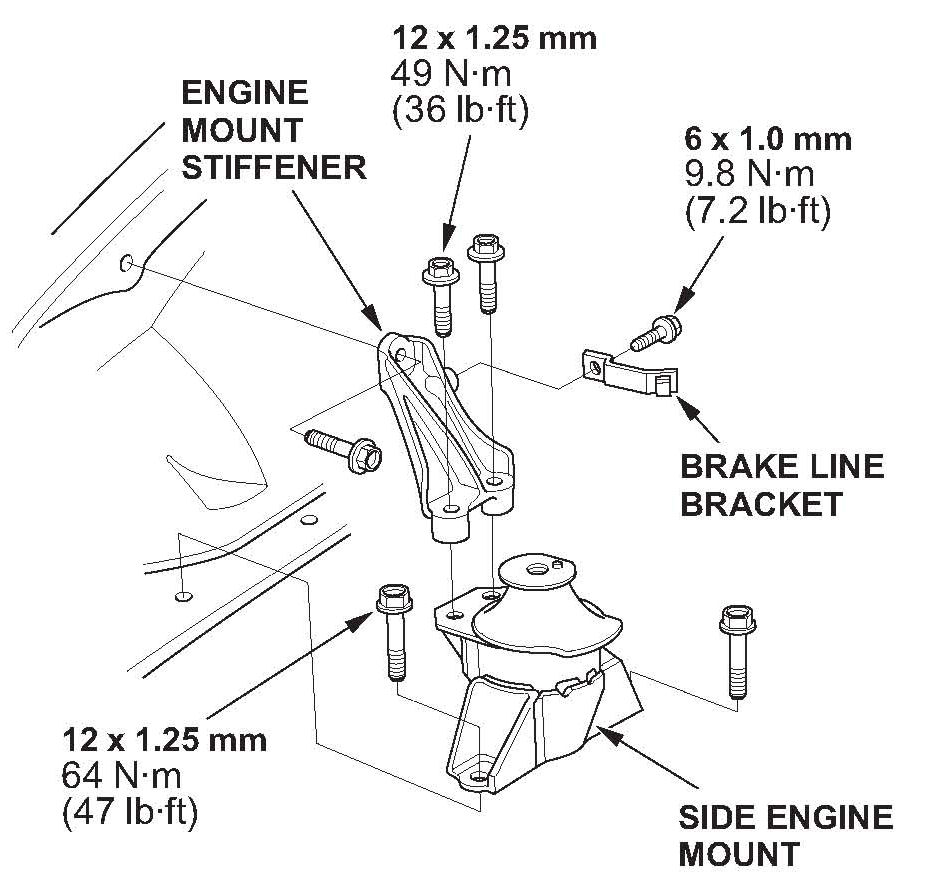 12 x 1.25 mm
49 N·m
(36 lb·ft)

ENGINE
MOUNT
STIFFENER

6 x 1.0 mm
9.8 N·m
(7.2 lb·ft)

BRAKE LINE
BRACKET

12 x 1.25 mm
64 N·m
(47 lb·ft)

SIDE ENGINE
MOUNT