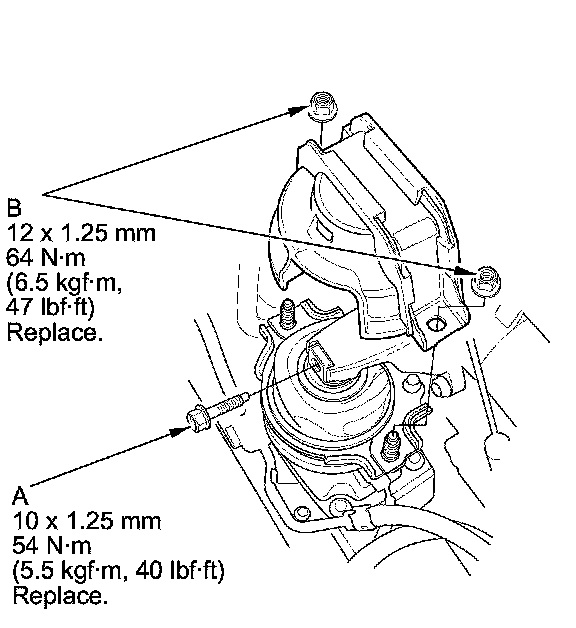 B
12 x 1.25 mm
64 N·m
(6.5 kgf·m,
47 lbf·ft)
Replace.

A
10 x 1.25 mm
54 N·m
(5.5 kgf·m, 40 lbf·ft)
Replace.