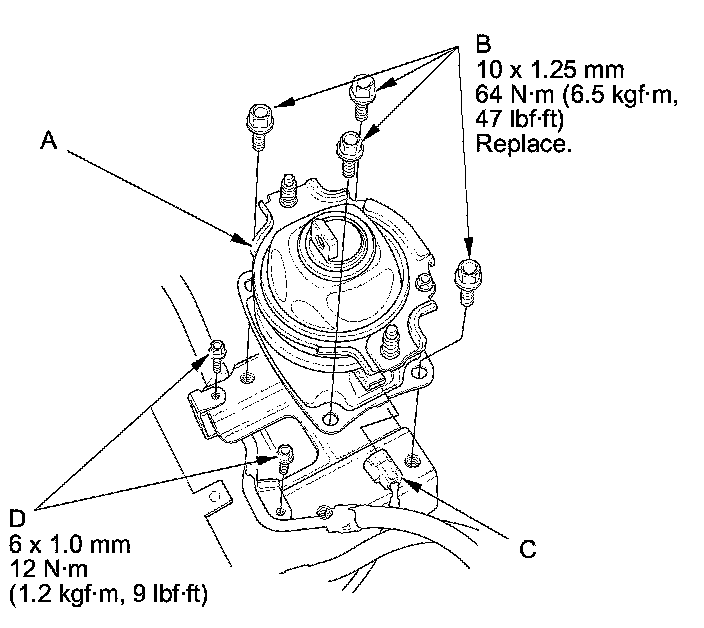 B
10 x 1.25 mm
64 N·m (6.5 kgf·m, 47 lbf·ft)
Replace.

A

D
6 x 1.0 mm
12 N·m
(1.2 kgf·m, 9 lbf·ft)

C