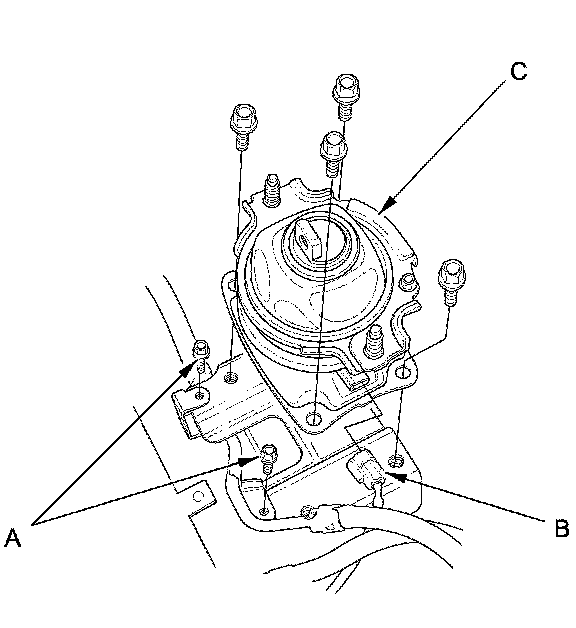 C

A

B