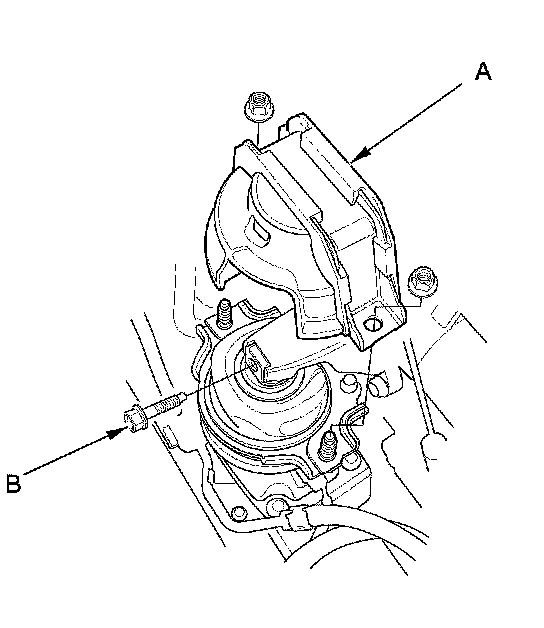 A

B