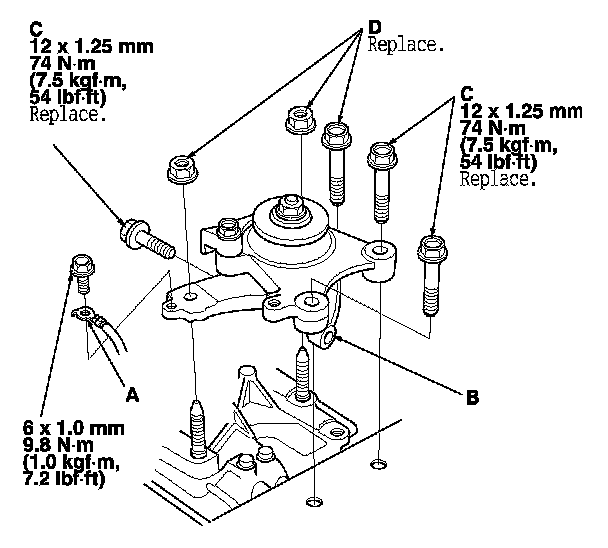 C
12 x 1.25 mm
74 N·m
(7.5 kgf·m,
54 lbf·ft)
Replace.

D
Replace.

C
12 x 1.25 mm
74 N·m
(7.5 kgf·m,
54 lbf·ft)
Replace.

A

B

6 x 1.0 mm
9.8 N·m
(1.0 kgf·m,
7.2 lbf·ft)