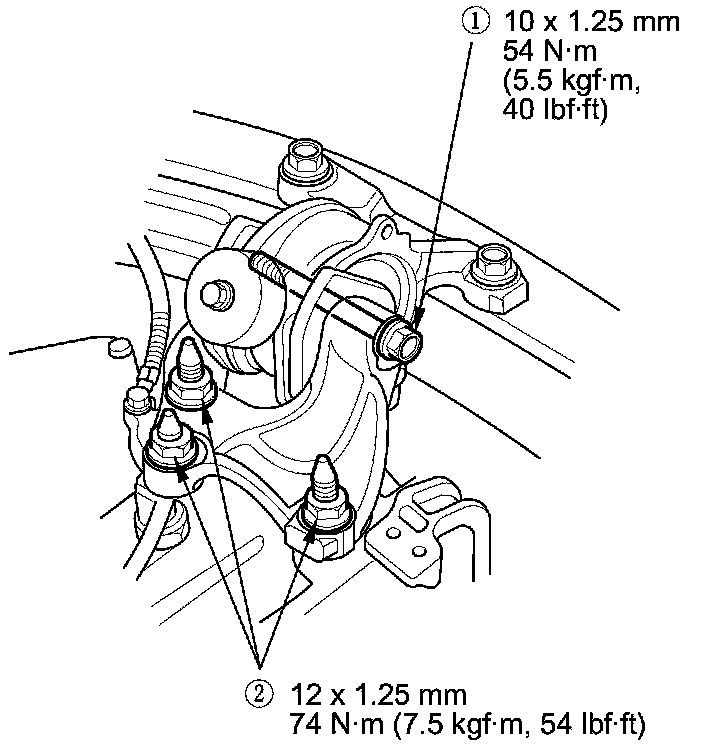 ① 10 x 1.25 mm
54 N·m
(5.5 kgf·m,
40 lbf·ft)

② 12 x 1.25 mm
74 N·m (7.5 kgf·m, 54 lbf·ft)