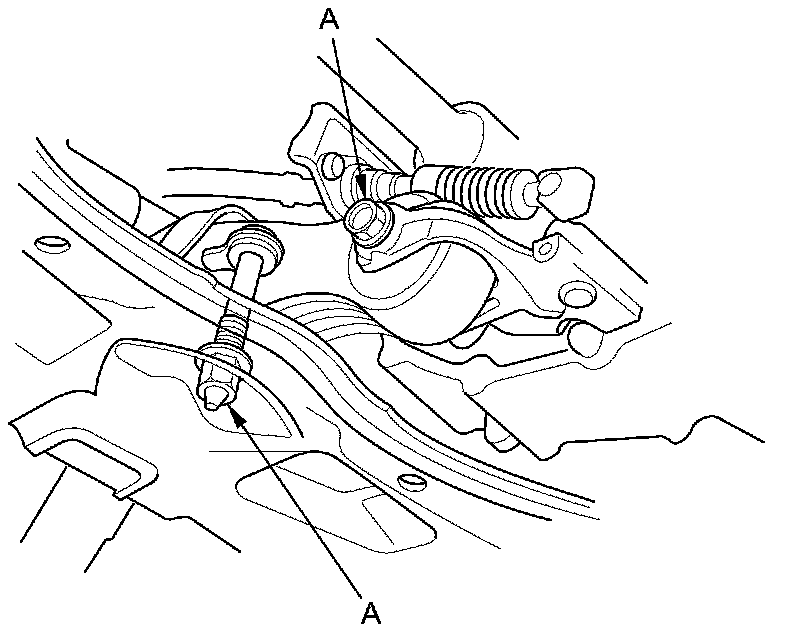 A

A