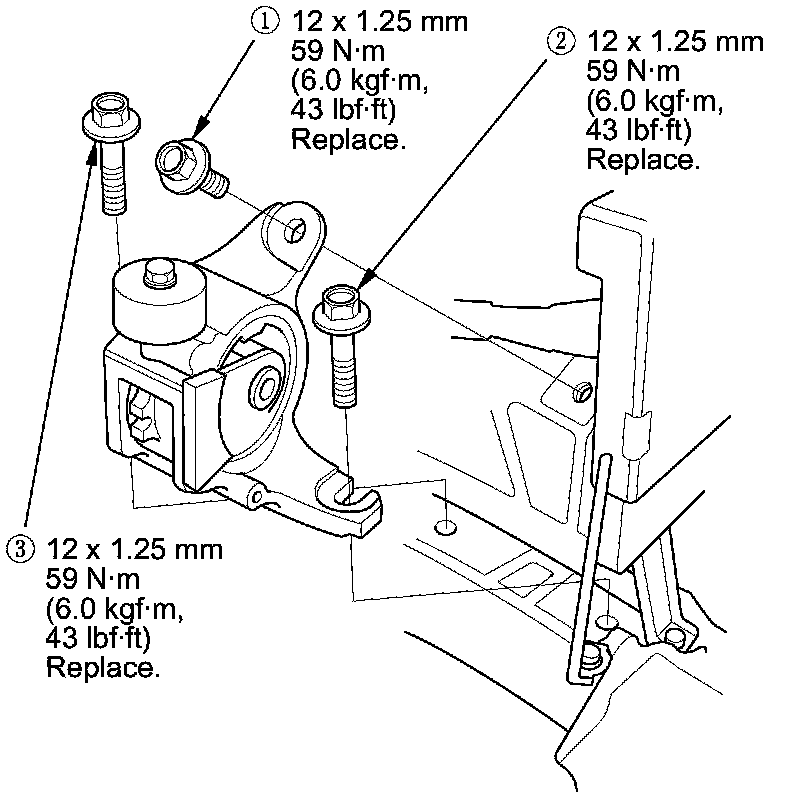 ① 12 x 1.25 mm
59 N·m
(6.0 kgf·m,
43 lbf·ft)
Replace.

② 12 x 1.25 mm
59 N·m
(6.0 kgf·m,
43 lbf·ft)
Replace.

③ 12 x 1.25 mm
59 N·m
(6.0 kgf·m,
43 lbf·ft)
Replace.