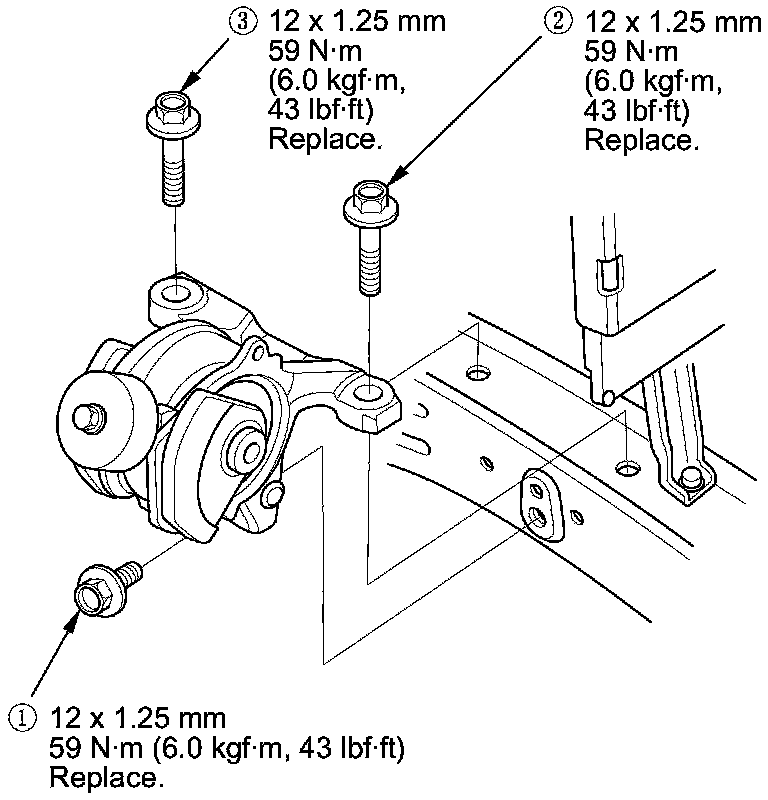 ③ 12 x 1.25 mm
59 N·m
(6.0 kgf·m,
43 lbf·ft)
Replace.

② 12 x 1.25 mm
59 N·m
(6.0 kgf·m,
43 lbf·ft)
Replace.

① 12 x 1.25 mm
59 N·m (6.0 kgf·m, 43 lbf·ft)
Replace.