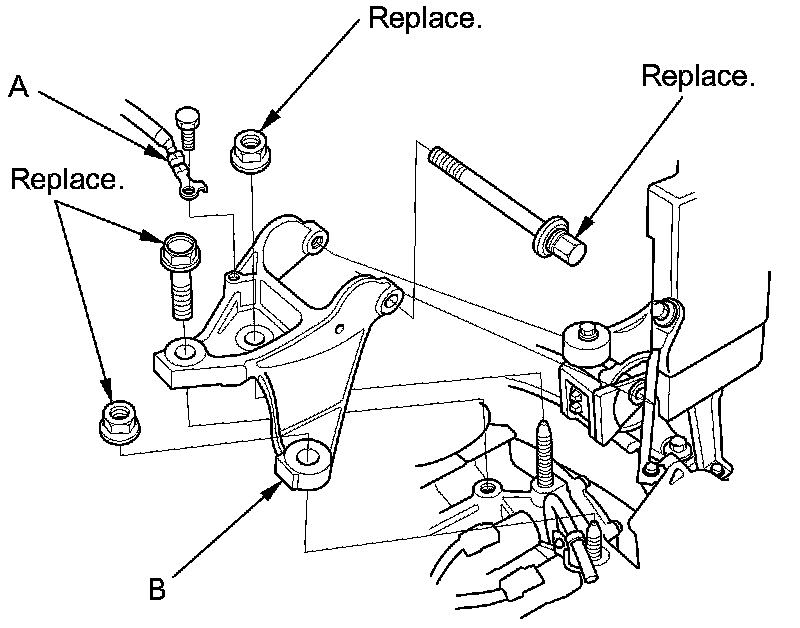 Replace.

A

Replace.

Replace.

B