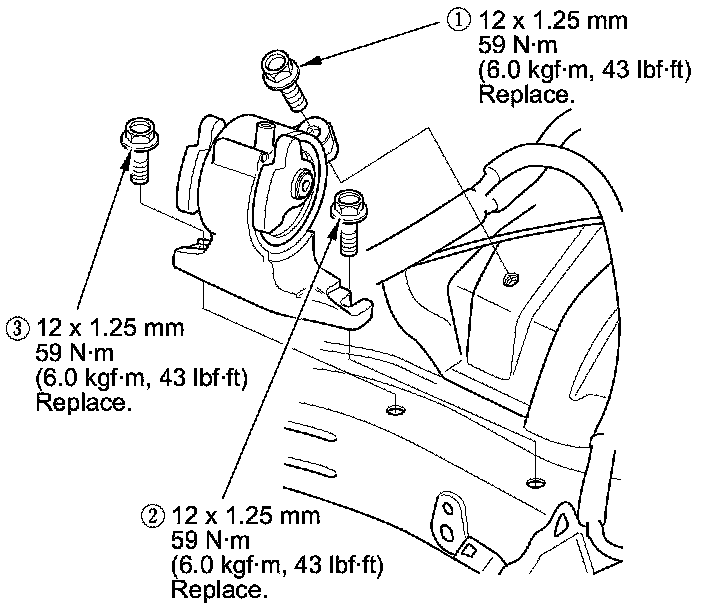 ① 12 x 1.25 mm
59 N·m
(6.0 kgf·m, 43 lbf·ft)
Replace.

③ 12 x 1.25 mm
59 N·m
(6.0 kgf·m, 43 lbf·ft)
Replace.

② 12 x 1.25 mm
59 N·m
(6.0 kgf·m, 43 lbf·ft)
Replace.