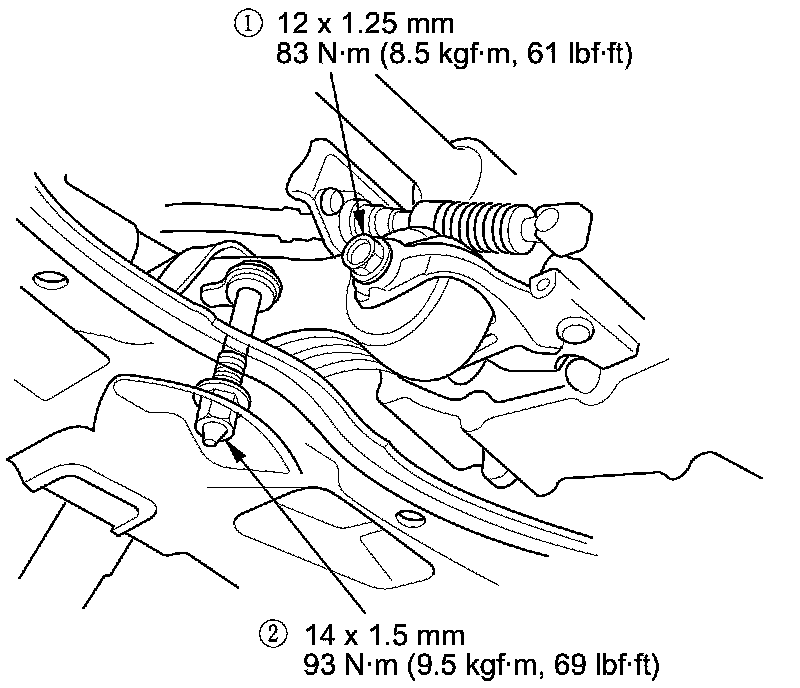 ① 12 x 1.25 mm
83 N·m (8.5 kgf·m, 61 lbf·ft)

② 14 x 1.5 mm
93 N·m (9.5 kgf·m, 69 lbf·ft)