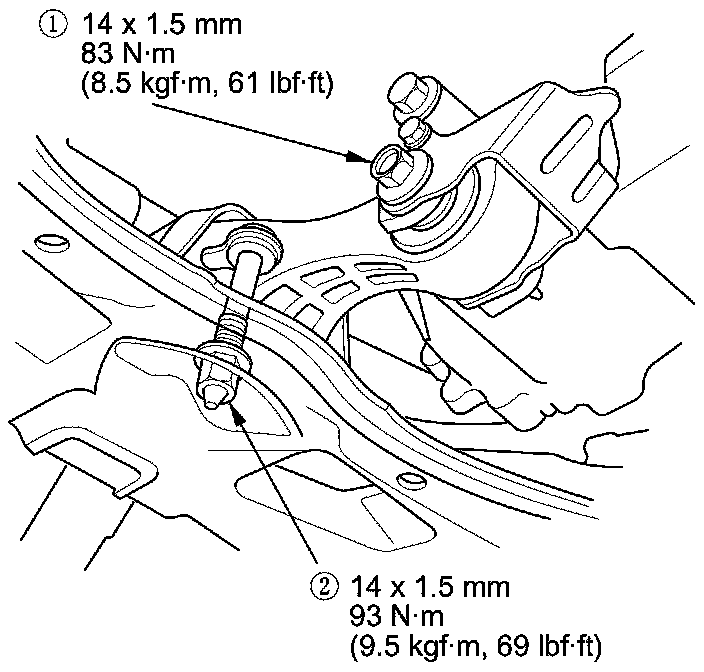 ① 14 x 1.5 mm
83 N·m
(8.5 kgf·m, 61 lbf·ft)

② 14 x 1.5 mm
93 N·m
(9.5 kgf·m, 69 lbf·ft)