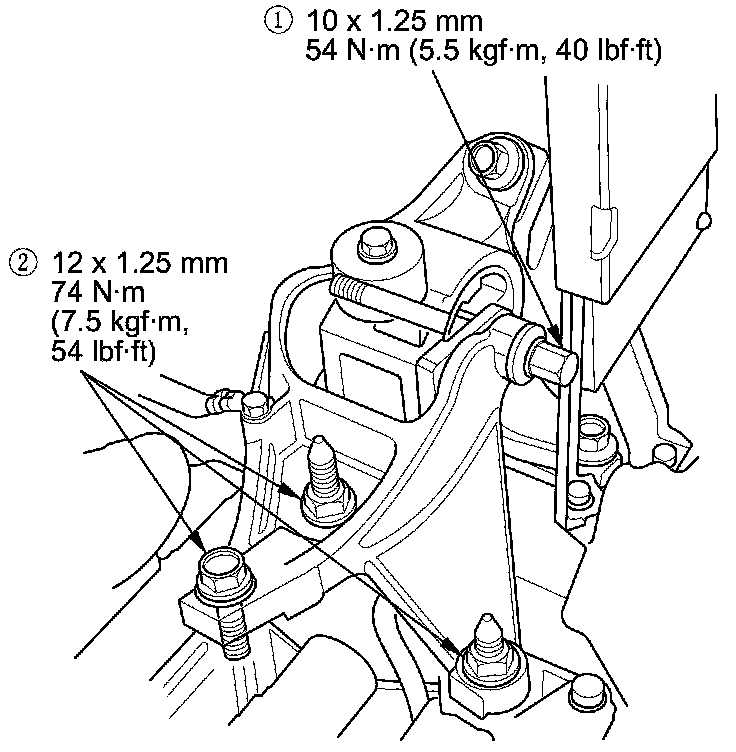 ① 10 x 1.25 mm
54 N·m (5.5 kgf·m, 40 lbf·ft)

② 12 x 1.25 mm
74 N·m
(7.5 kgf·m,
54 lbf·ft)