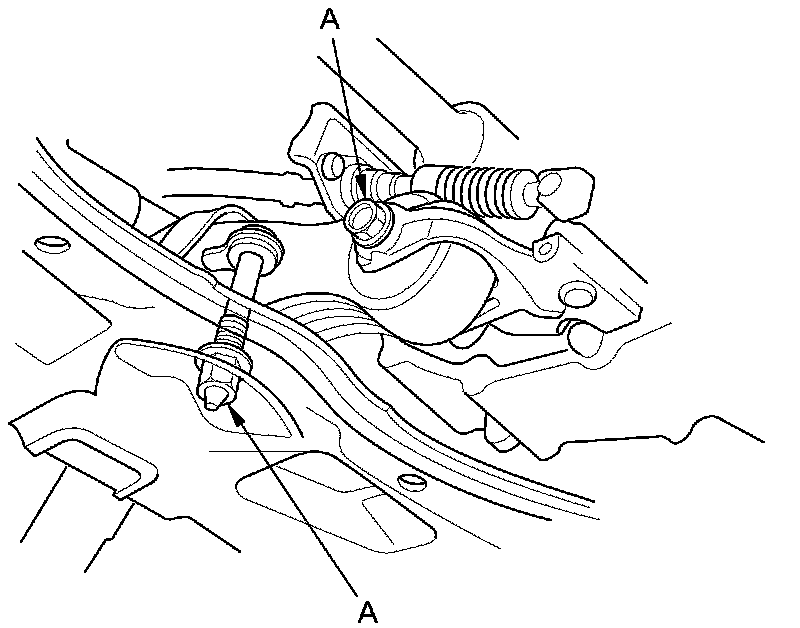 A

A