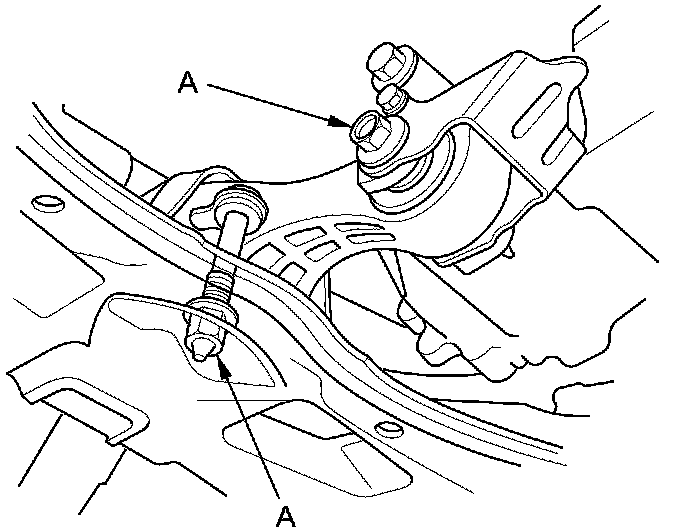 A

A