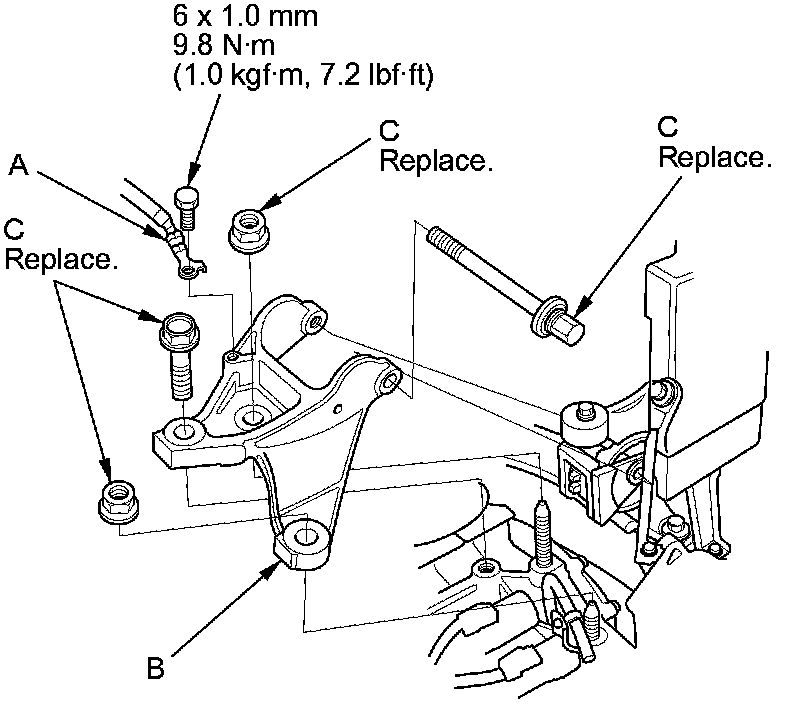 6 x 1.0 mm
9.8 N·m
(1.0 kgf·m, 7.2 lbf·ft)

A

C
Replace.

C
Replace.

C
Replace.

B