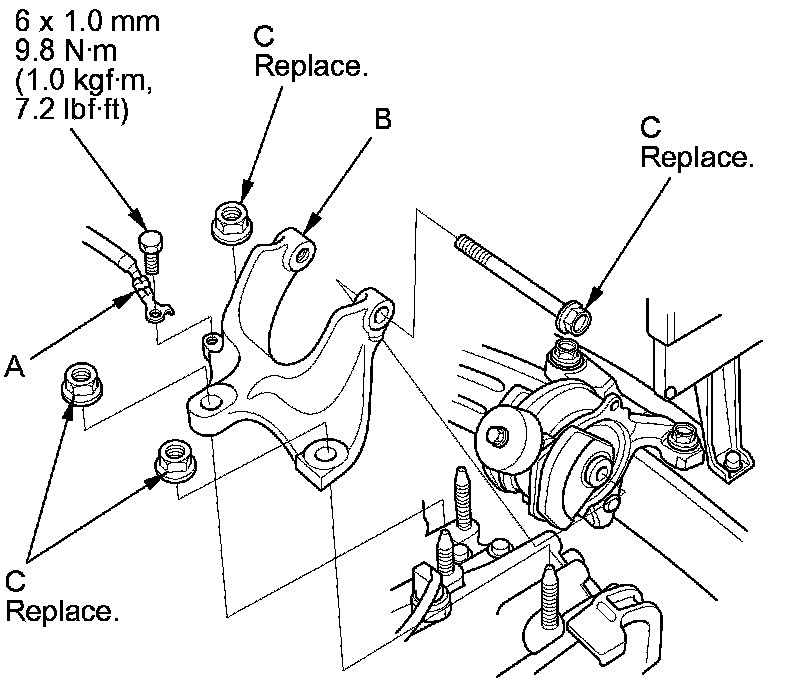 6 x 1.0 mm
9.8 N·m
(1.0 kgf·m,
7.2 lbf·ft)

C
Replace.

B

C
Replace.

A

C
Replace.