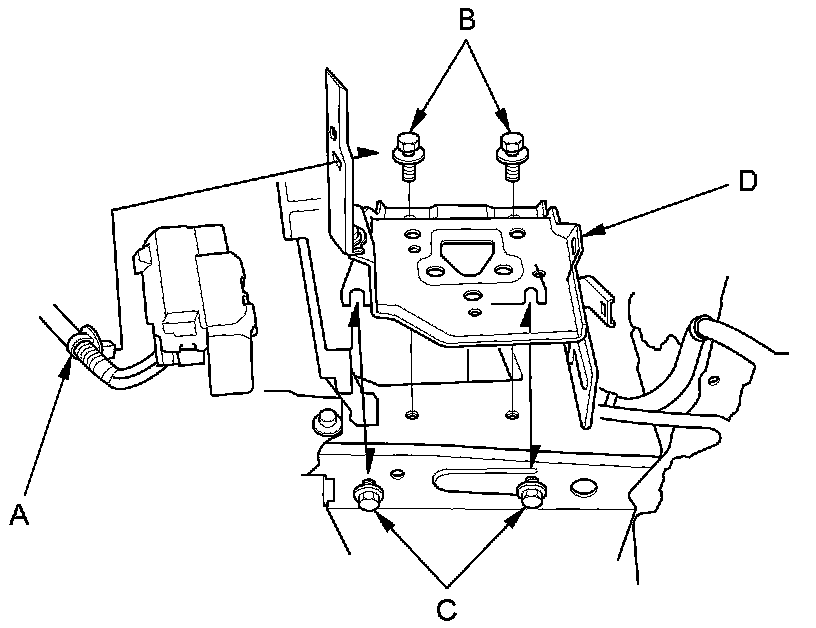 B
D
A
C