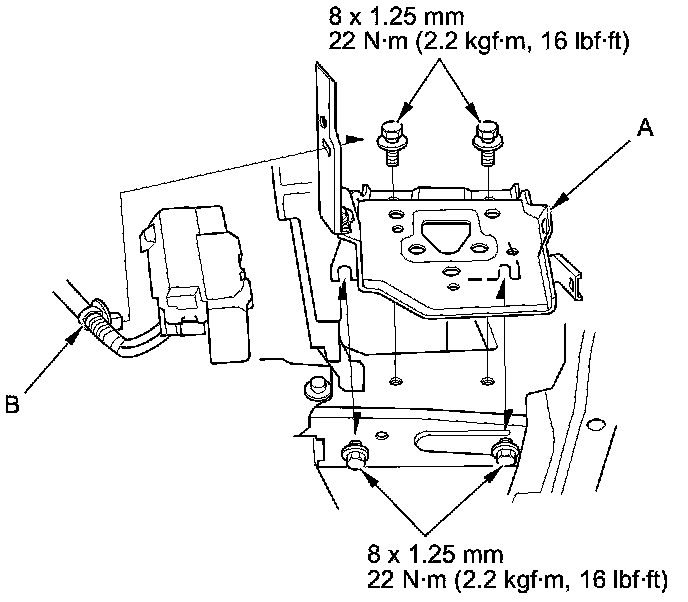 8 x 1.25 mm
22 N·m (2.2 kgf·m, 16 lbf·ft)

A

B

8 x 1.25 mm
22 N·m (2.2 kgf·m, 16 lbf·ft)