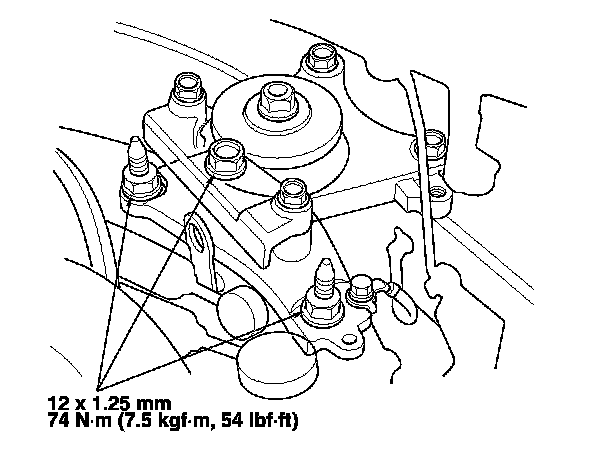 12 x 1.25 mm
74 N·m (7.5 kgf·m, 54 lbf·ft)