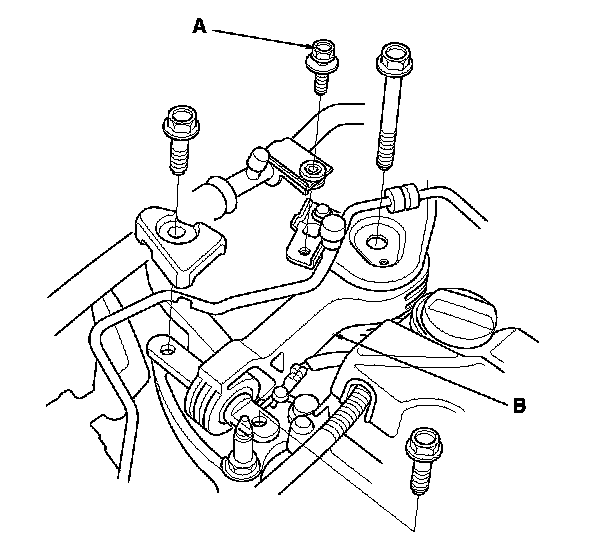 A

B