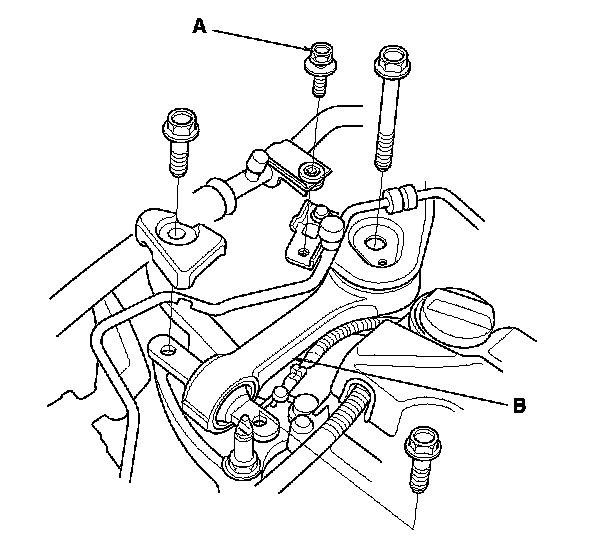 A

B