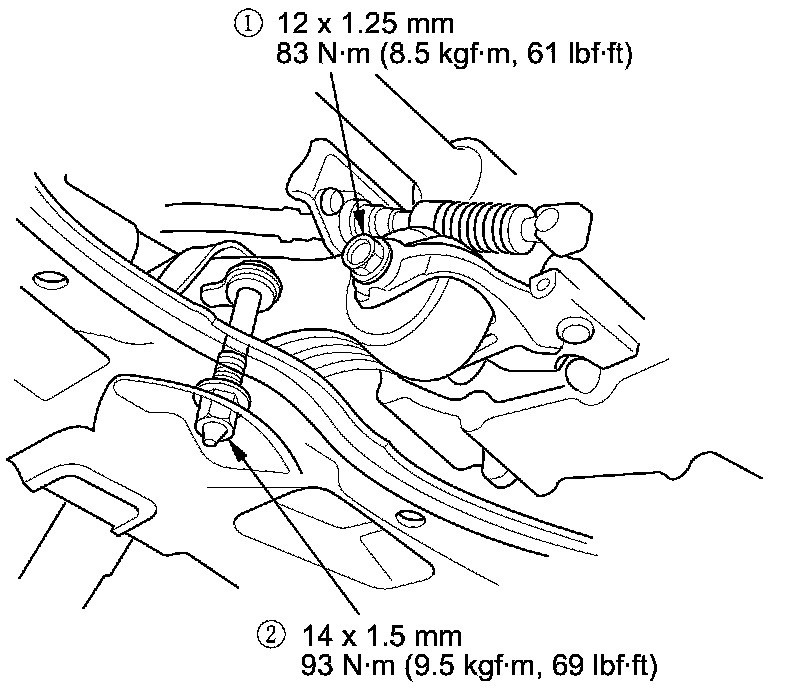 ① 12 x 1.25 mm
83 N·m (8.5 kgf·m, 61 lbf·ft)

② 14 x 1.5 mm
93 N·m (9.5 kgf·m, 69 lbf·ft)