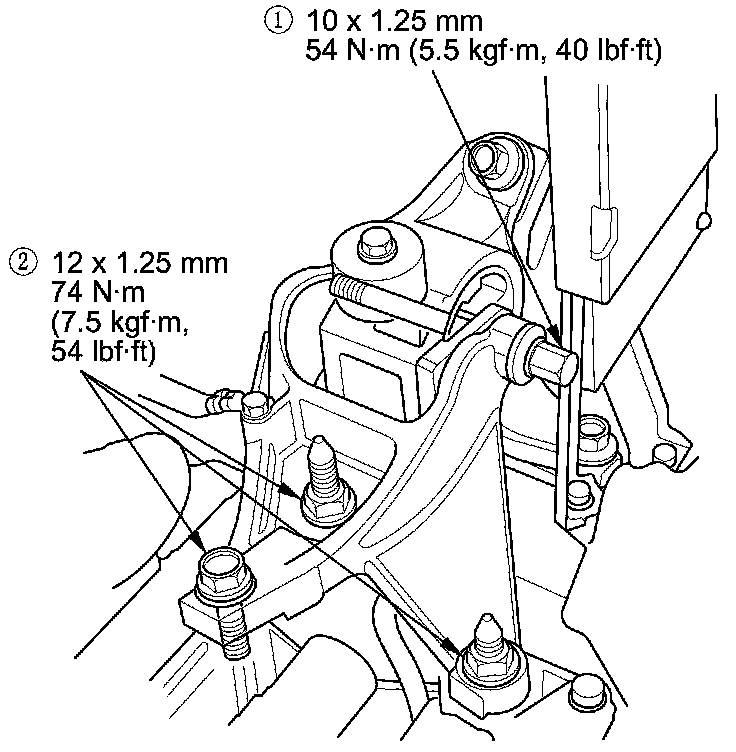 ① 10 x 1.25 mm
54 N·m (5.5 kgf·m, 40 lbf·ft)

② 12 x 1.25 mm
74 N·m
(7.5 kgf·m,
54 lbf·ft)