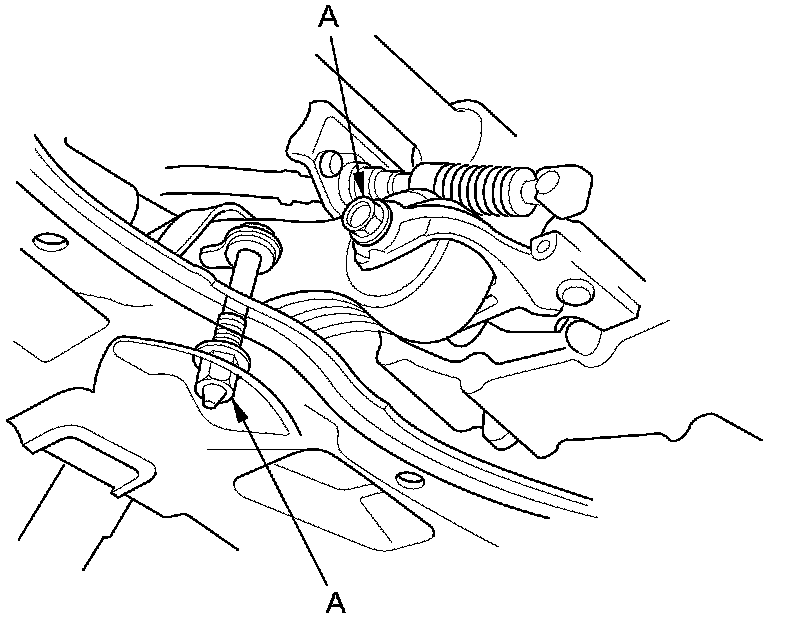 A

A