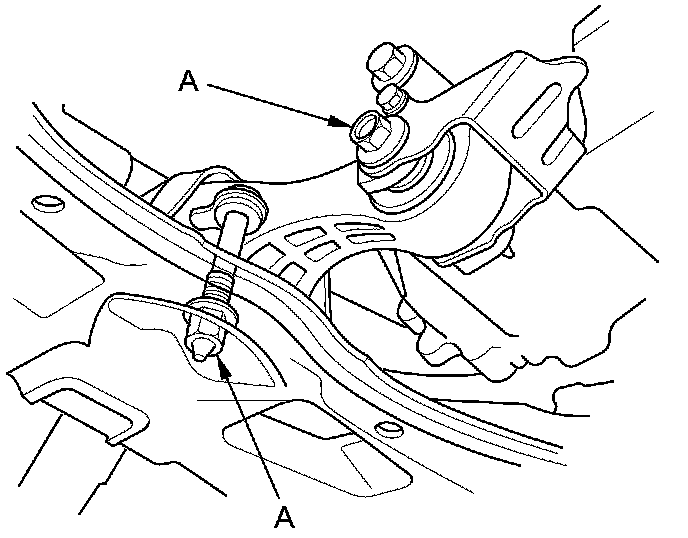 A
A