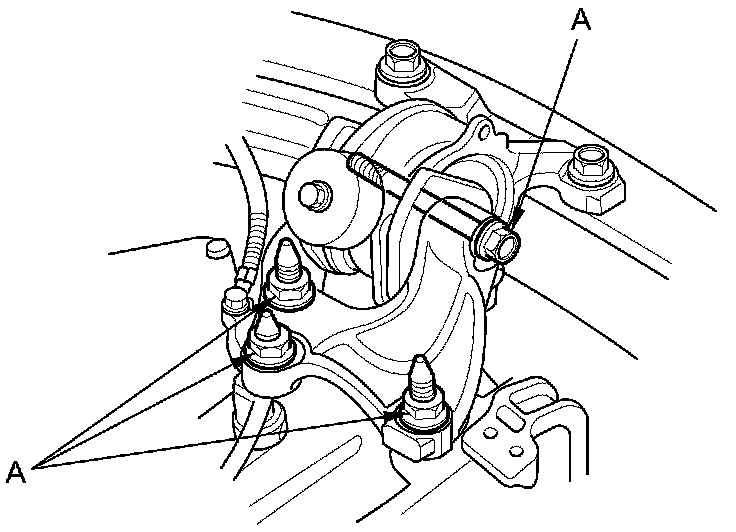 A

A