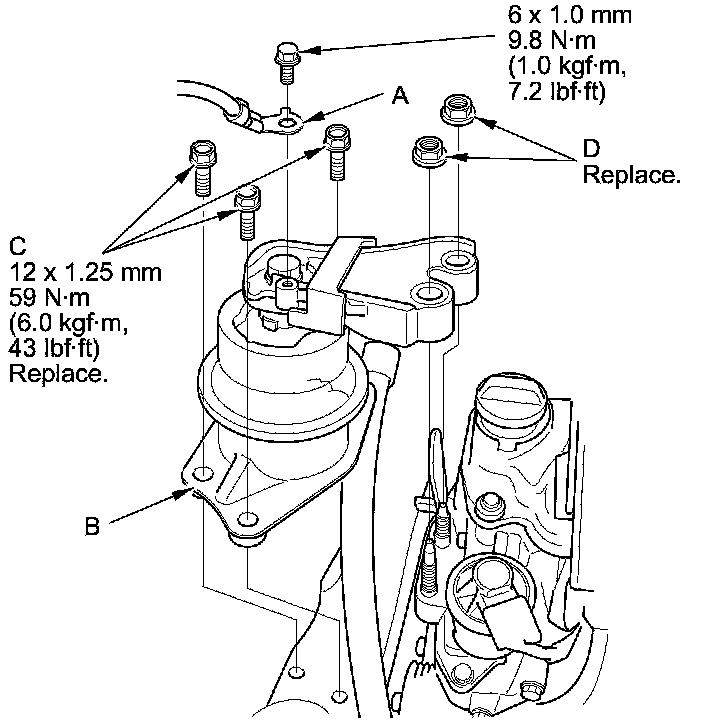 6 x 1.0 mm
9.8 N·m
(1.0 kgf·m,
7.2 lbf·ft)

A

D
Replace.

C
12 x 1.25 mm
59 N·m
(6.0 kgf·m,
43 lbf·ft)
Replace.

B