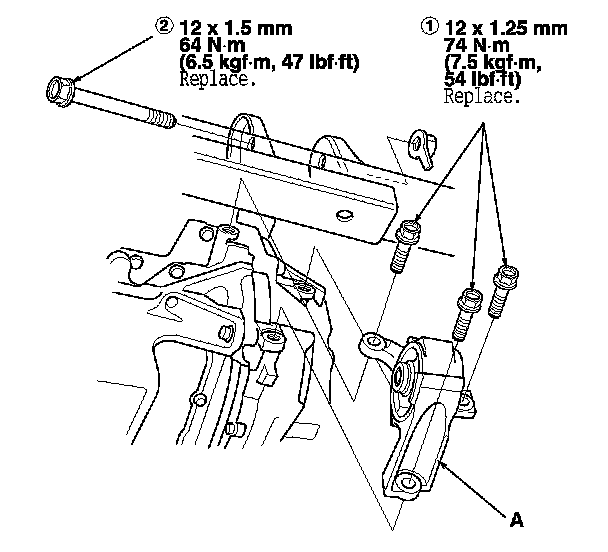 ② 12 x 1.5 mm
64 N·m
(6.5 kgf·m, 47 lbf·ft)
Replace.

① 12 x 1.25 mm
74 N·m
(7.5 kgf·m,
54 lbf·ft)
Replace.

A