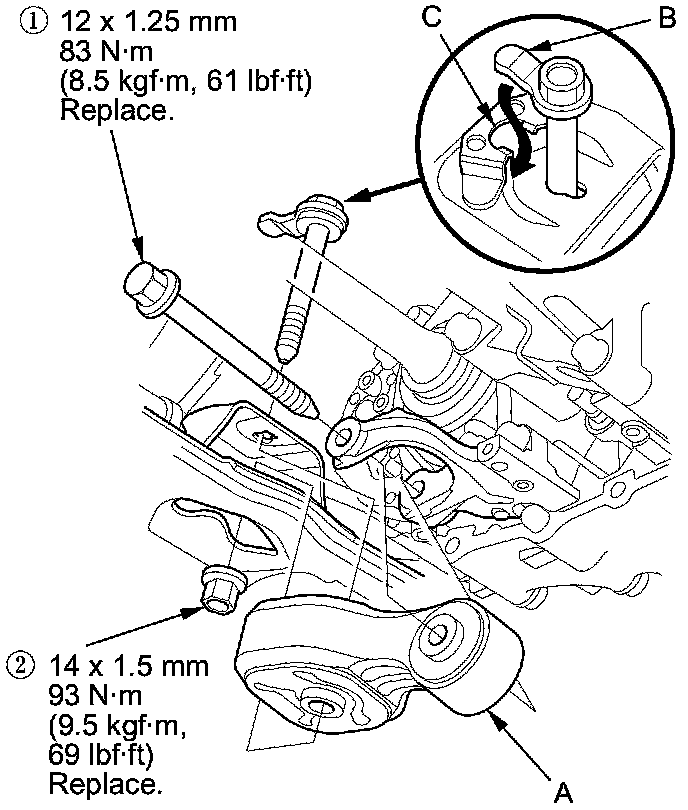 ① 12 x 1.25 mm
83 N·m
(8.5 kgf·m, 61 lbf·ft)
Replace.

C

B

② 14 x 1.5 mm
93 N·m
(9.5 kgf·m,
69 lbf·ft)
Replace.

A