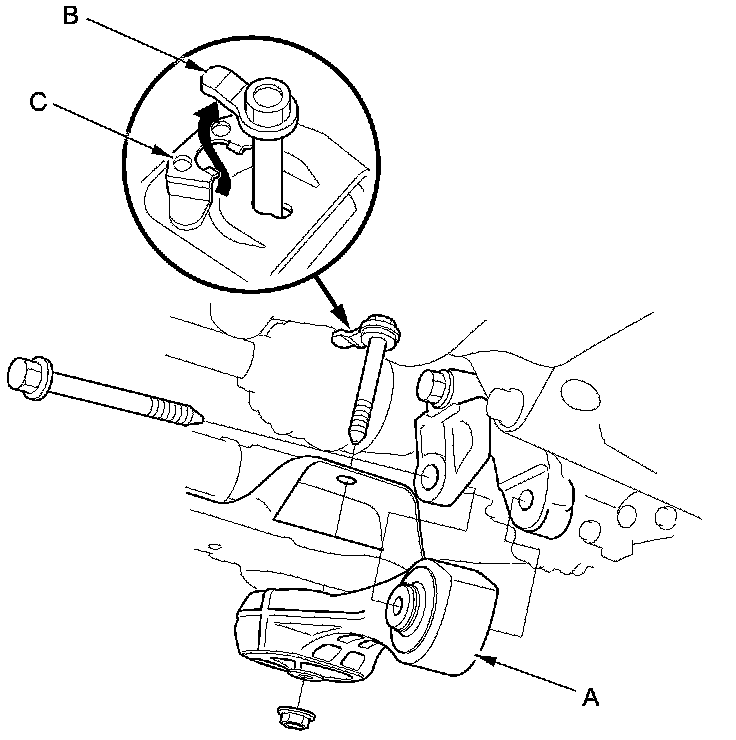 B
C
A