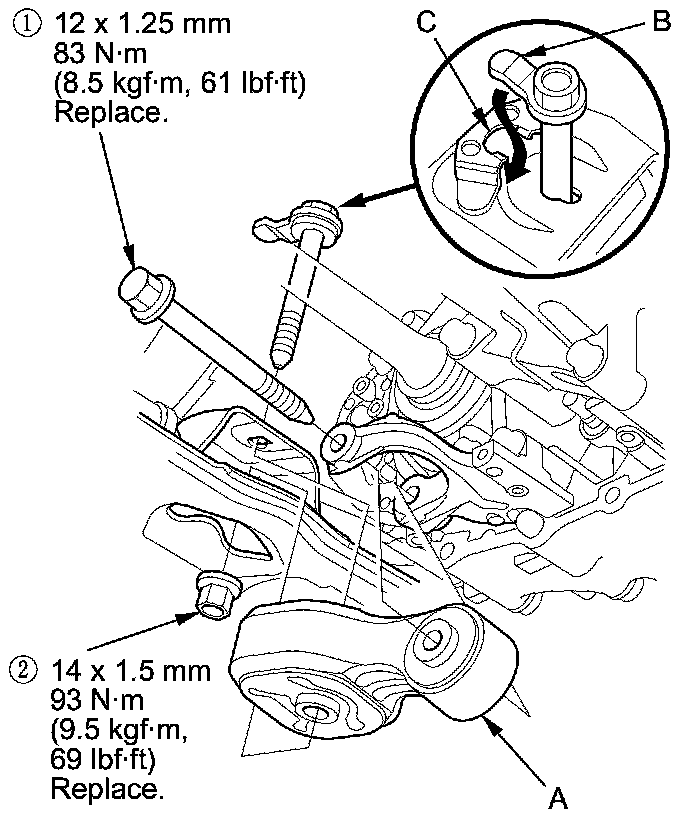 ① 12 x 1.25 mm
83 N·m
(8.5 kgf·m, 61 lbf·ft)
Replace.

C

B

② 14 x 1.5 mm
93 N·m
(9.5 kgf·m,
69 lbf·ft)
Replace.

A