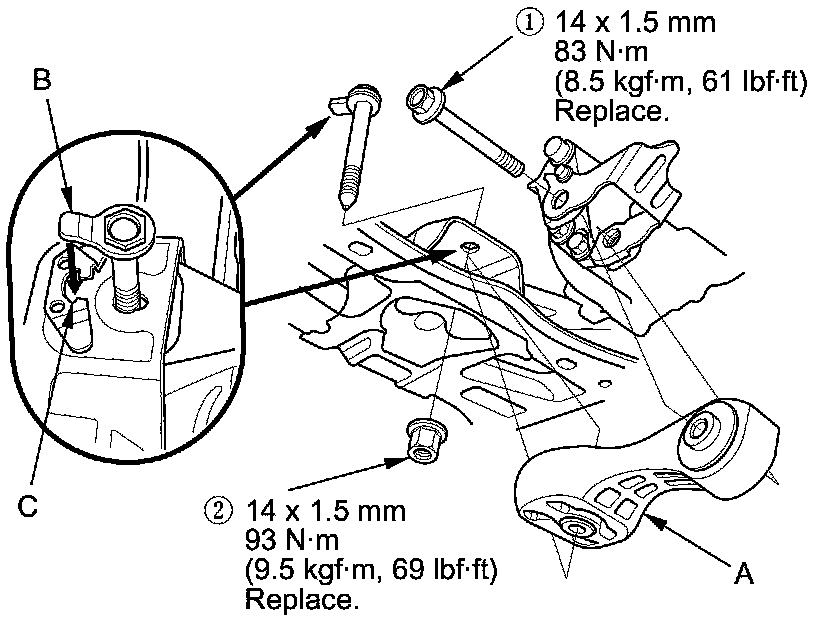 ① 14 x 1.5 mm
83 N·m
(8.5 kgf·m, 61 lbf·ft)
Replace.

B

C

② 14 x 1.5 mm
93 N·m
(9.5 kgf·m, 69 lbf·ft)
Replace.

A