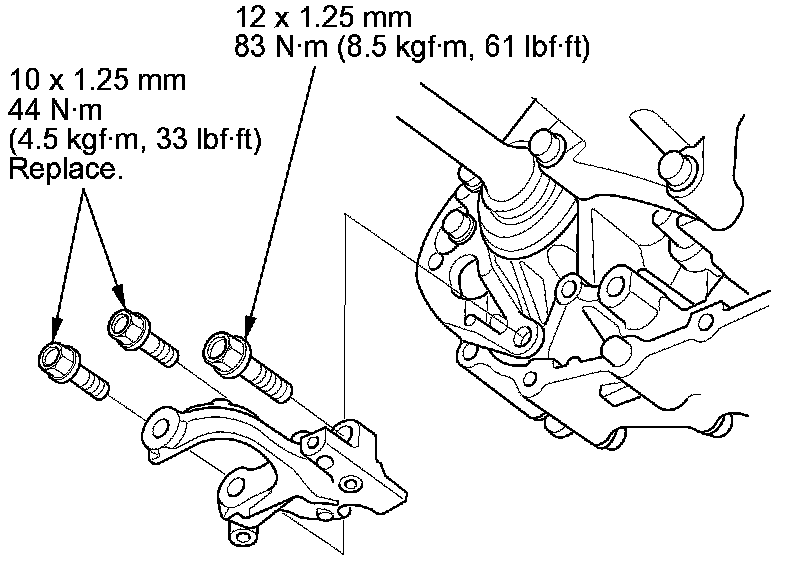 12 x 1.25 mm
83 N·m (8.5 kgf·m, 61 lbf·ft)

10 x 1.25 mm
44 N·m
(4.5 kgf·m, 33 lbf·ft)
Replace.